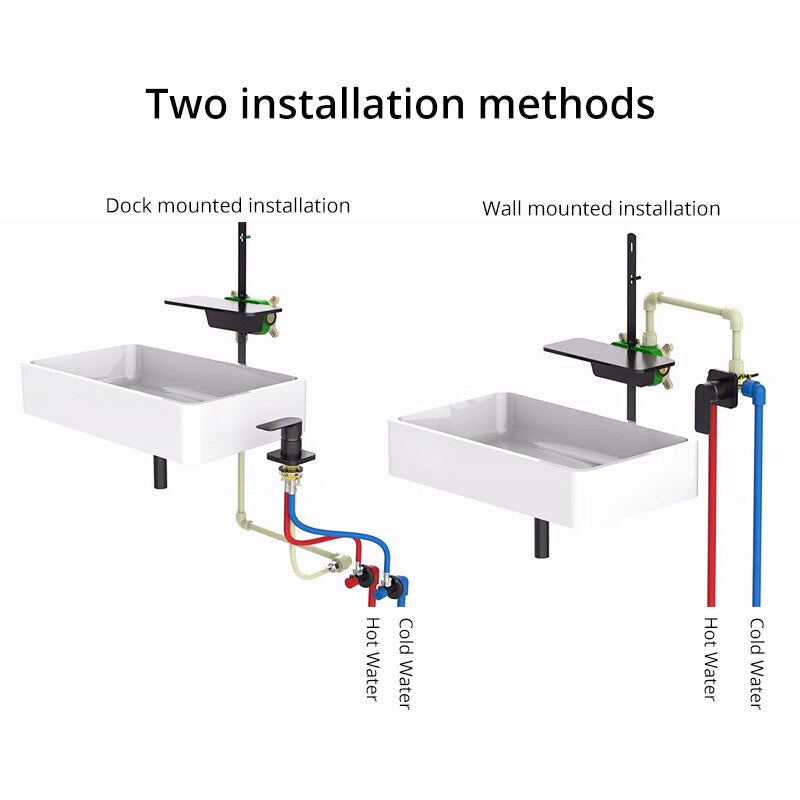 Two installation methods

Dock mounted installation

Hot Water

Cold Water

Wall mounted installation

Hot Water

Cold Water