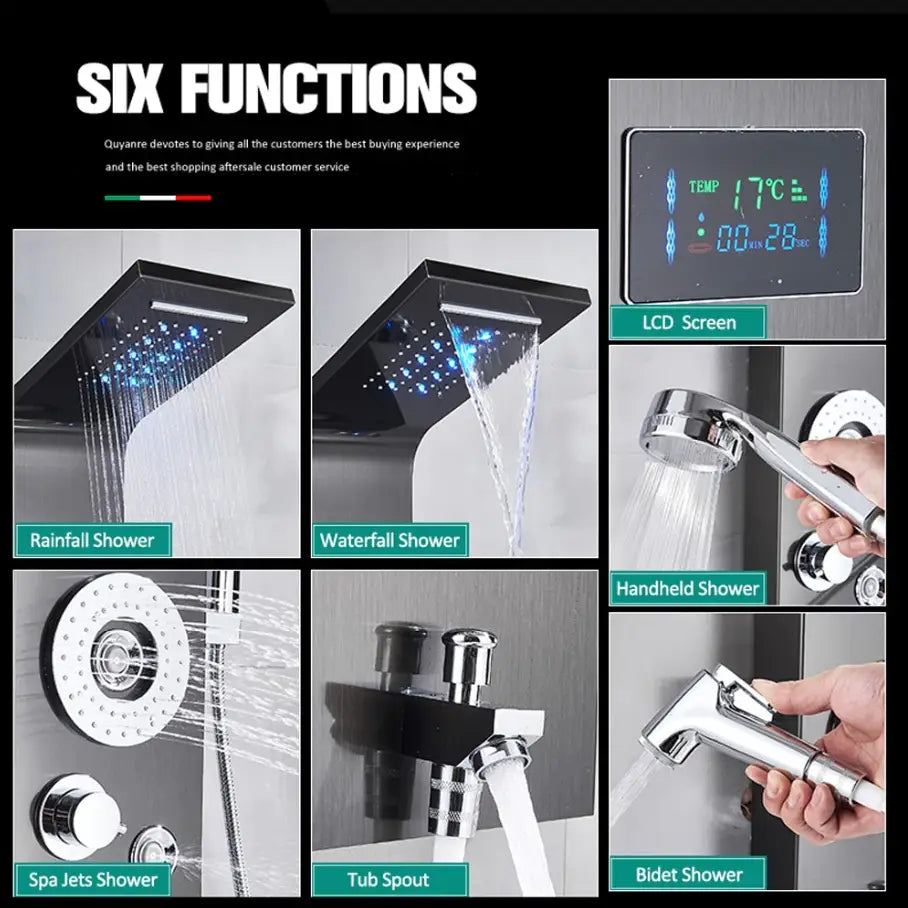 SIX FUNCTIONS

Quyanre devotes to giving all the customers the best buying experience and the best shopping aftersale customer service

TEMP 17°C
00 MIN 28 SEC

LCD Screen

Rainfall Shower

Waterfall Shower

Handheld Shower

Spa Jets Shower

Tub Spout

Bidet Shower