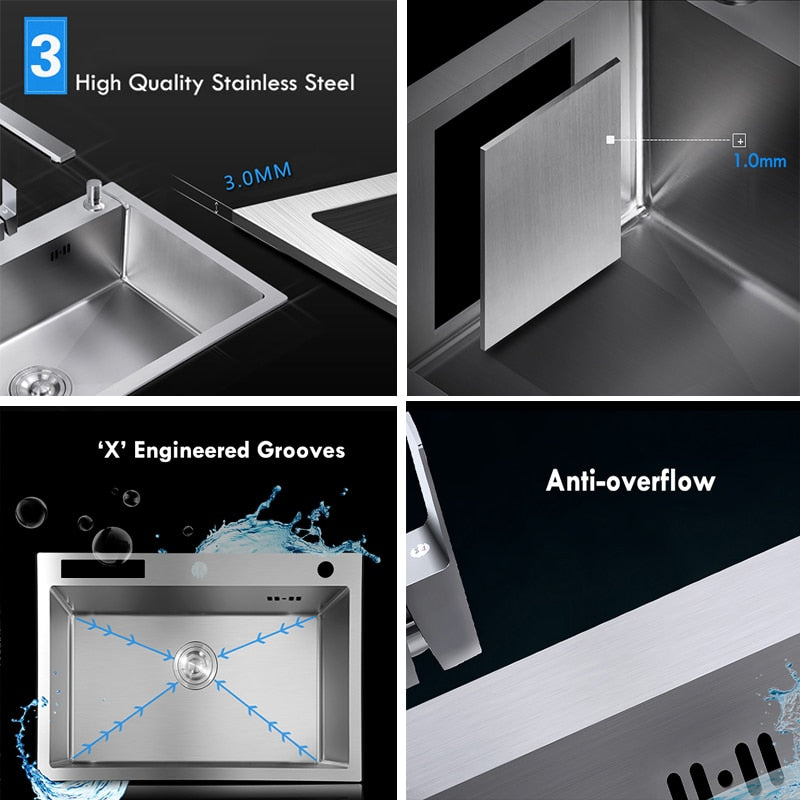 3 High Quality Stainless Steel

3.0MM

1.0mm

'X' Engineered Grooves

Anti-overflow